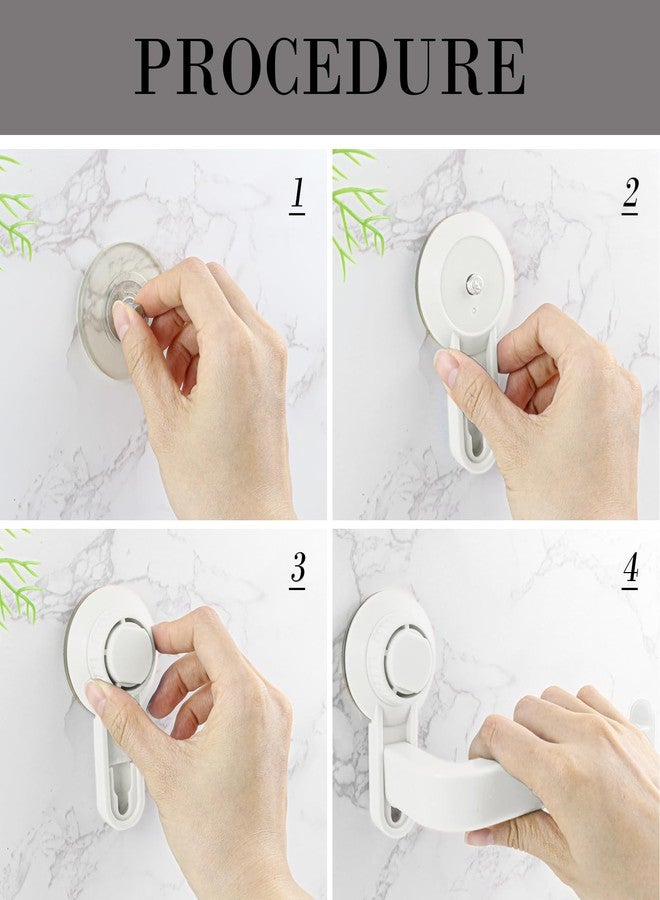 PROCEDURE

1

2

3

4